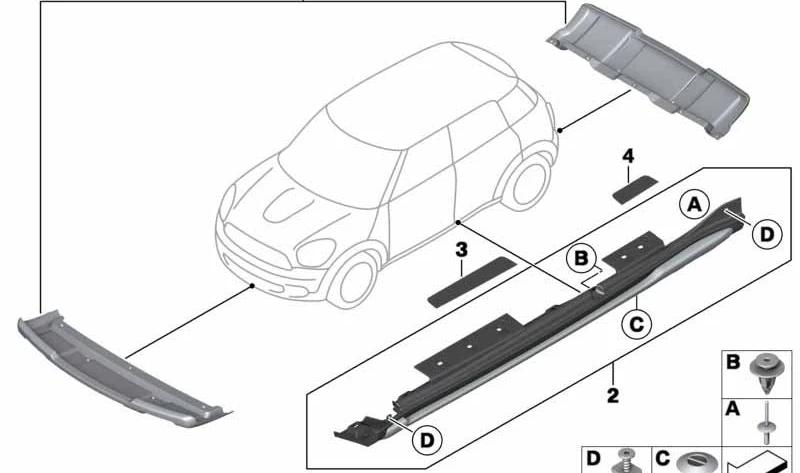 4
A
D
3
B
C
2
D
B
A
D
C