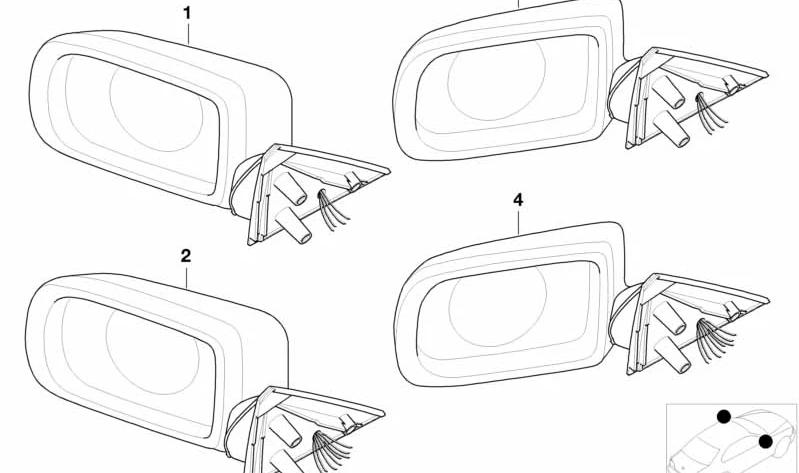 1
2
4