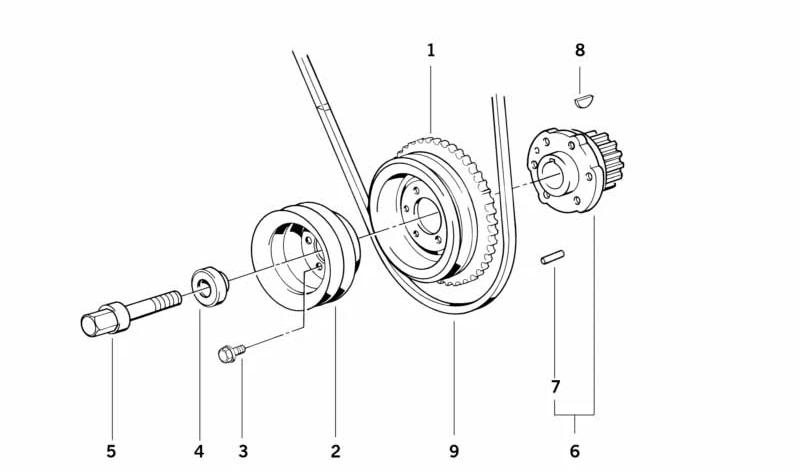 1
8
7
5
4
3
2
9
6