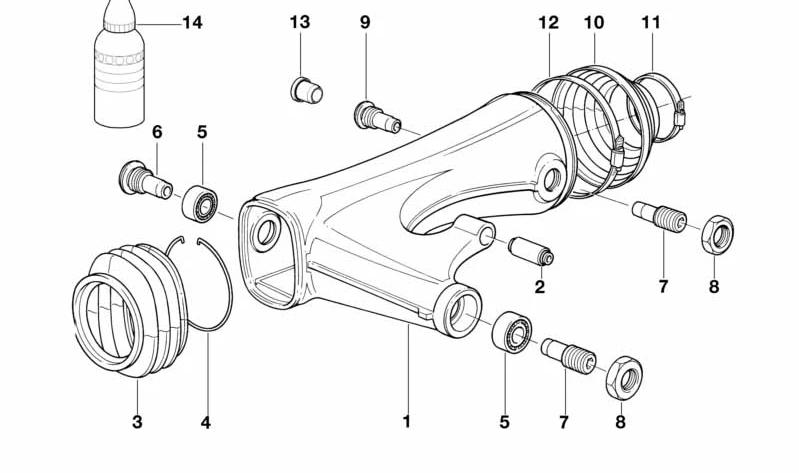 14
13
9
12
10
11
6
5
2
7
8
3
4
1
5
7
8