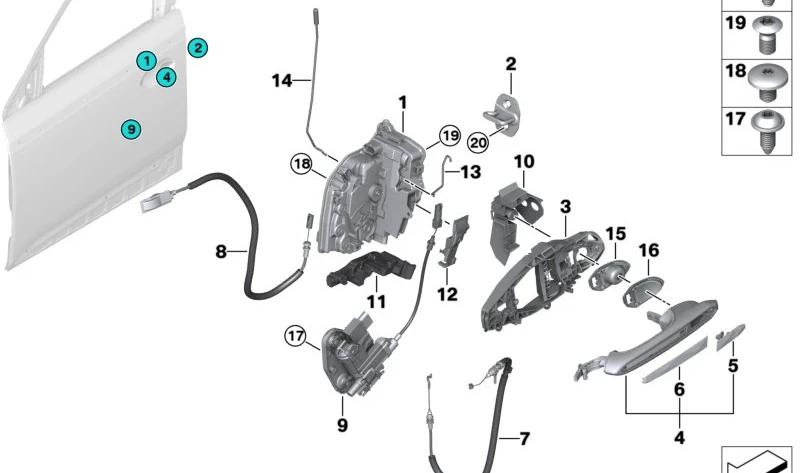 1
2
4
9
14
1
2
19
20
18
13
10
3
15
16
8
11
12
17
9
7
6
5
4
19
18
17