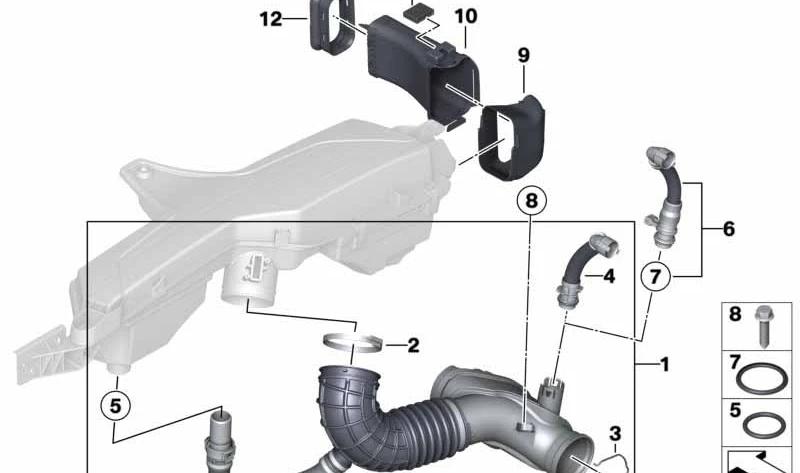 12
10
9
8
6
4
7
2
1
5
3
8
7
5