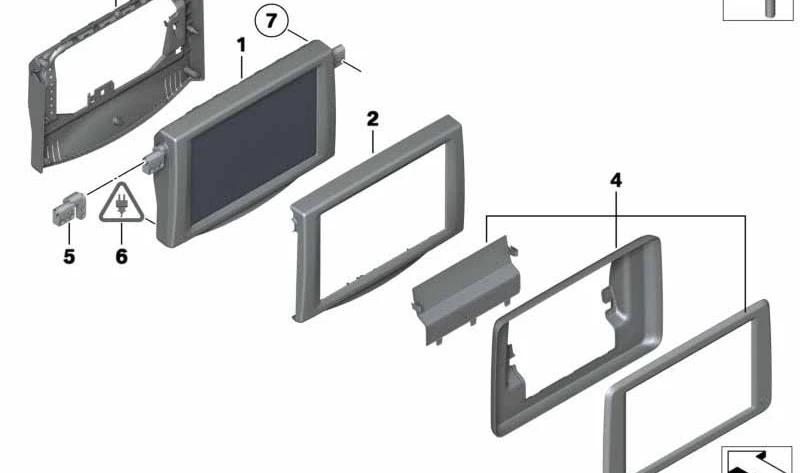 7
1
2
4
5
6