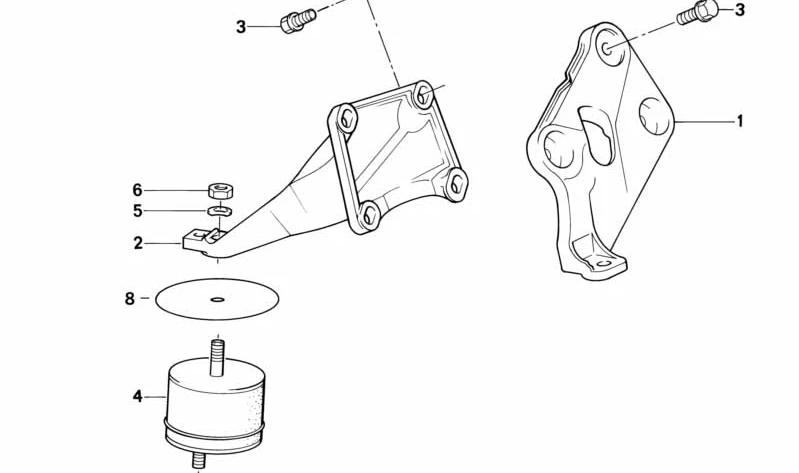 3
3
1
6
5
2
8
4