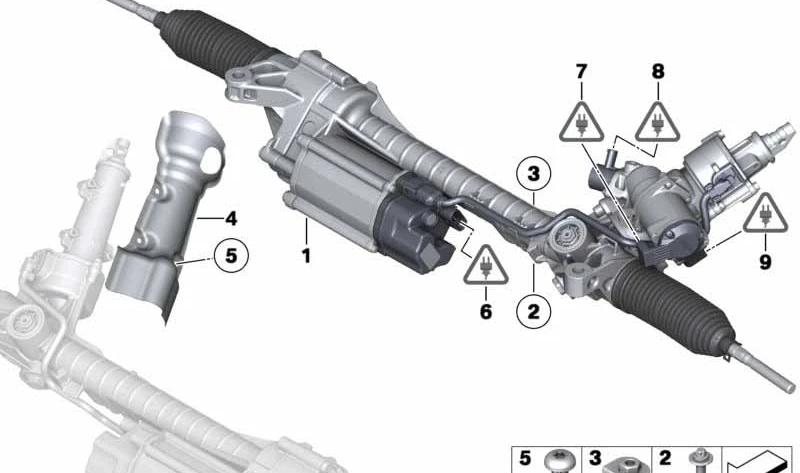 7
8
3
4
5
1
6
2
9
5
3
2