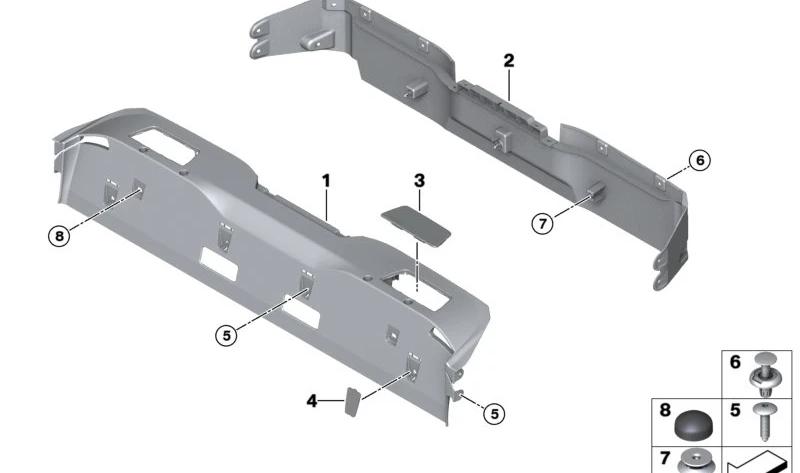 2
6
1
3
7
8
5
4
5
6
8
5
7