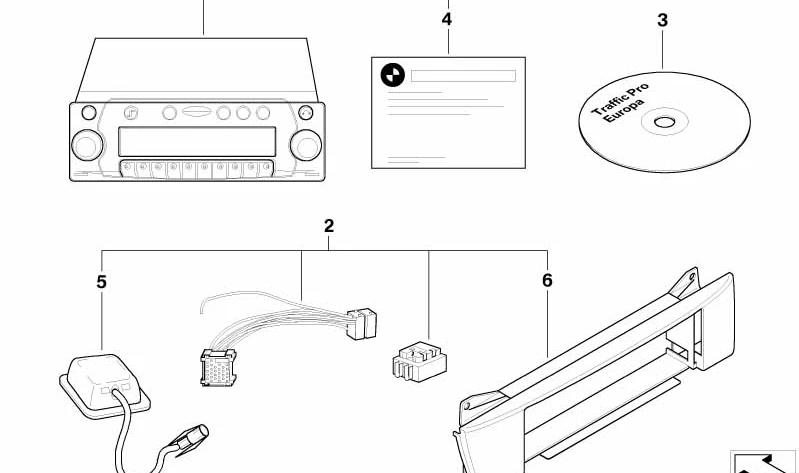 4
3
Traffic Pro
Europa
2
5
6