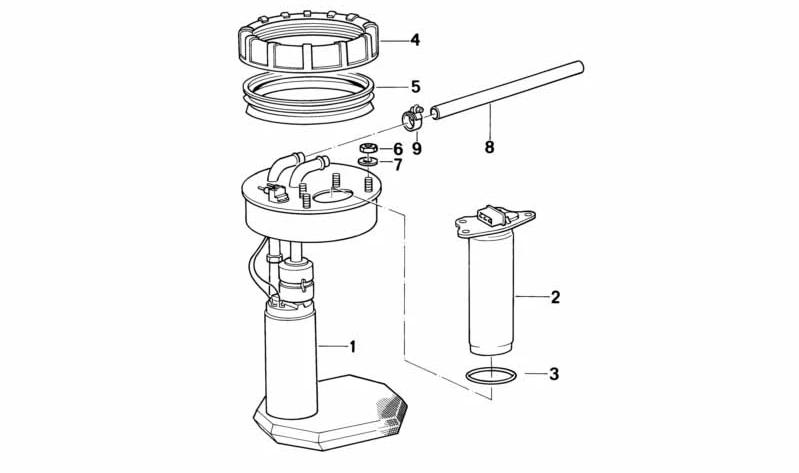 4
5
6
7
9
8
2
1
3