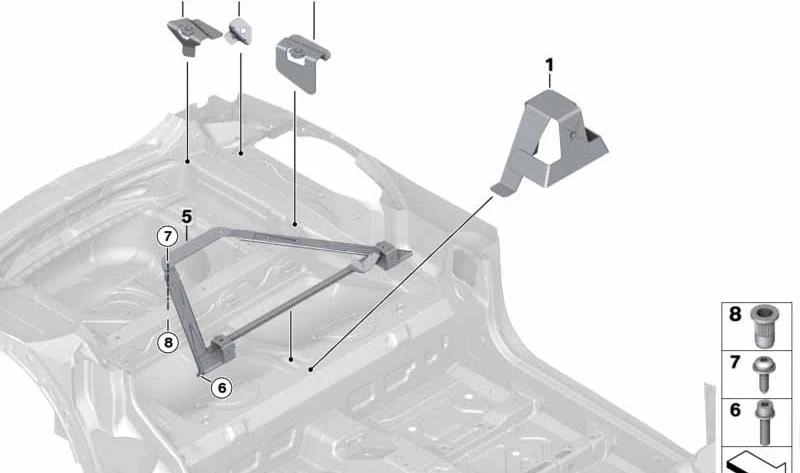 1
5
7
8
6
8
7
6