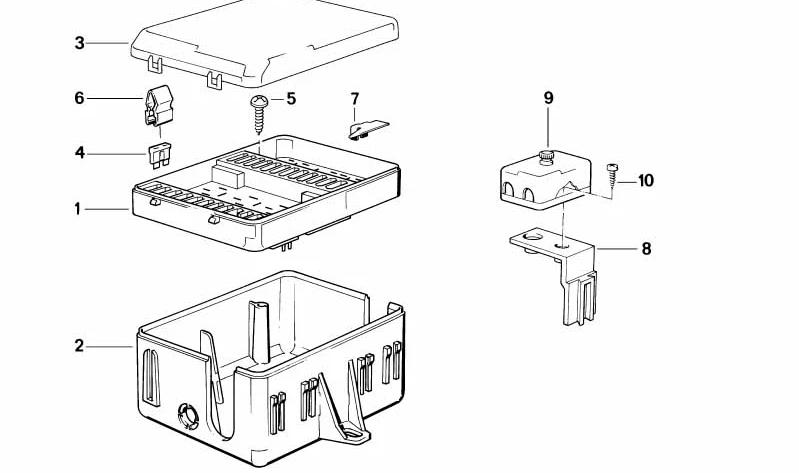 3
6
5
7
9
4
10
1
8
2