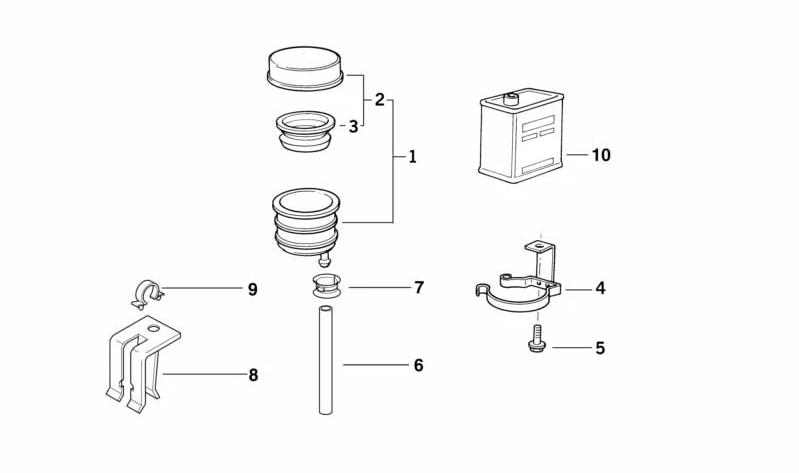 2
3
1
10
9
7
4
5
8
6