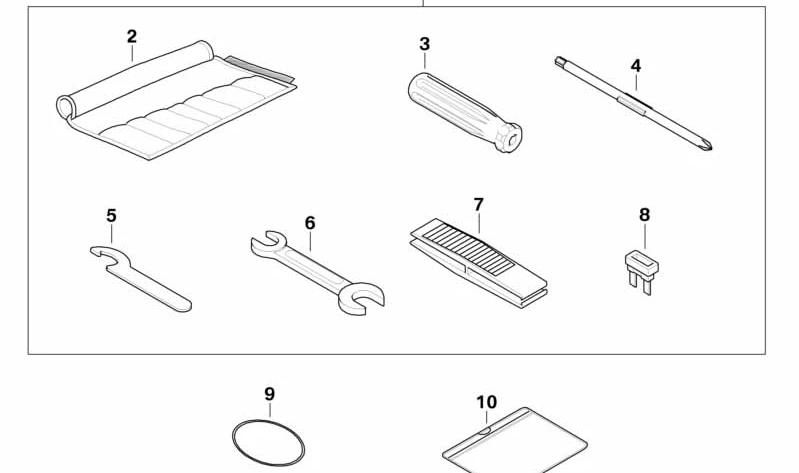 2
3
4
5
6
7
8
9
10