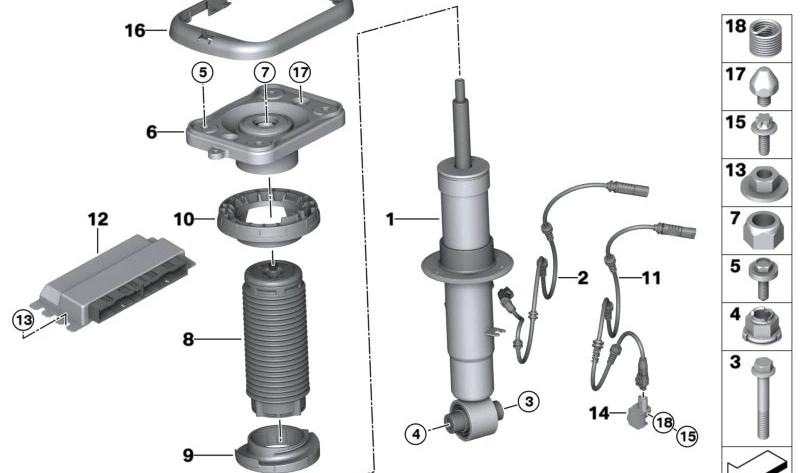 16
5
7
17
6
10
12
13
8
9
1
2
11
3
4
14
18
15
18
17
15
13
7
5
4
3