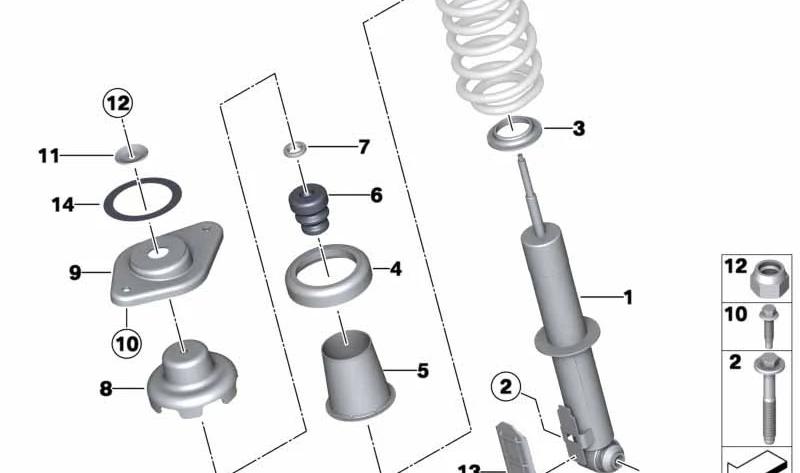 12
11
14
9
10
8
7
6
4
5
3
1
2
13
12
10
2