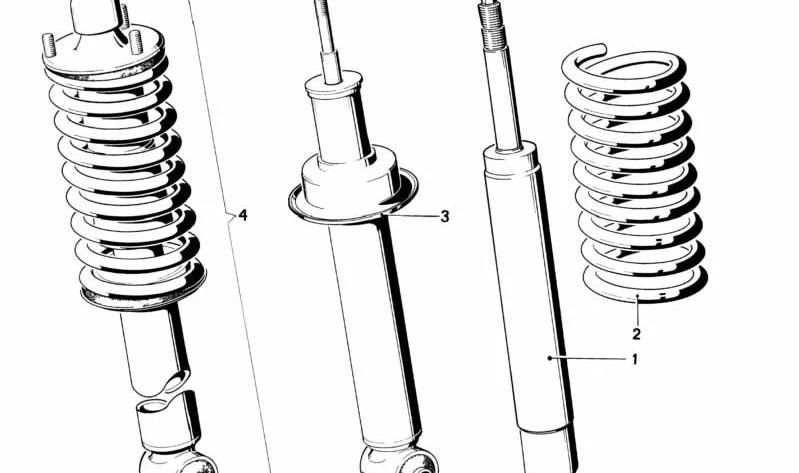 4
3
2
1