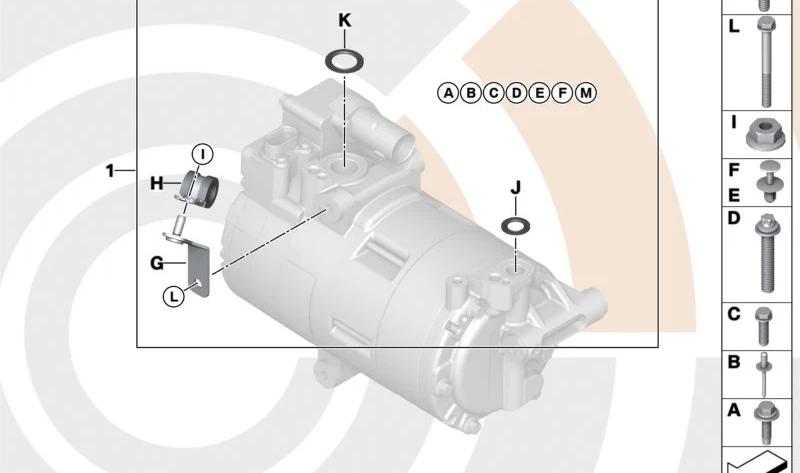 K
A B C D E F M
1
I
H
J
G
L
L
I
F
E
D
C
B
A