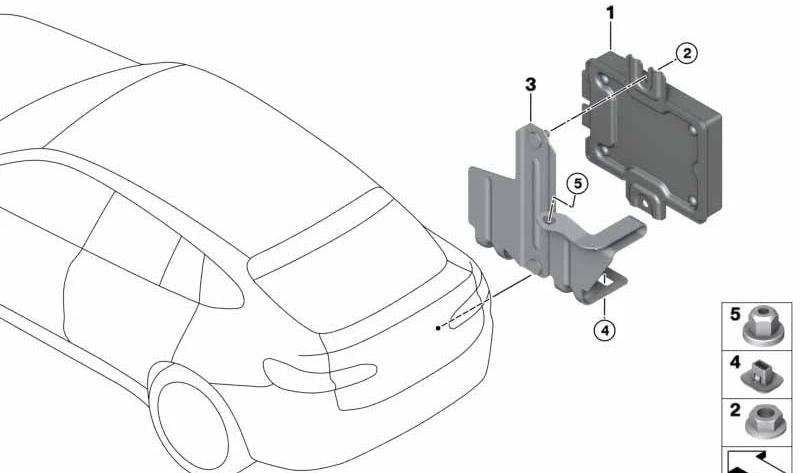 1
2
3
5
4
5
4
2