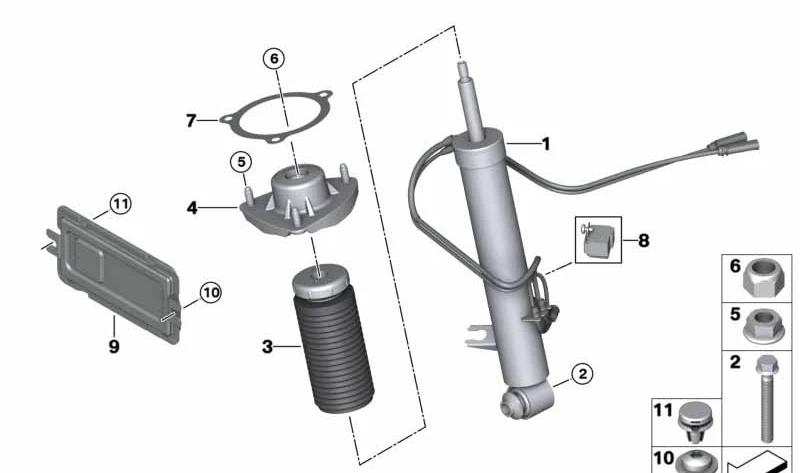 6
7
5
4
11
10
9
3
1
8
2
6
5
2
11
10