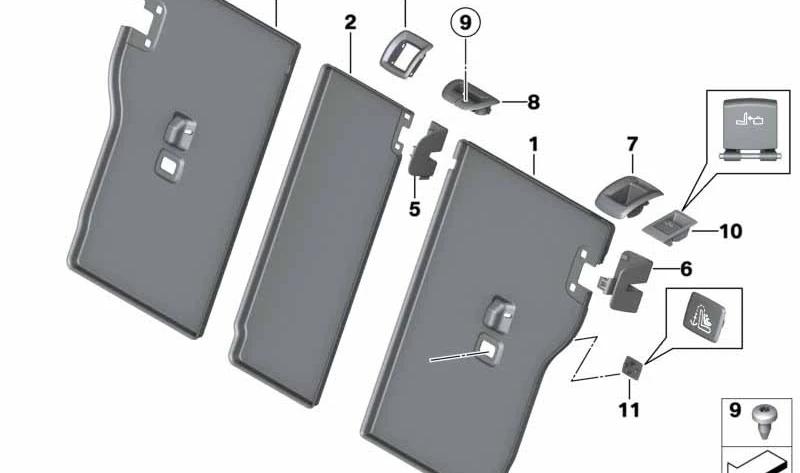 2
9
8
1
7
5
10
6
11
9