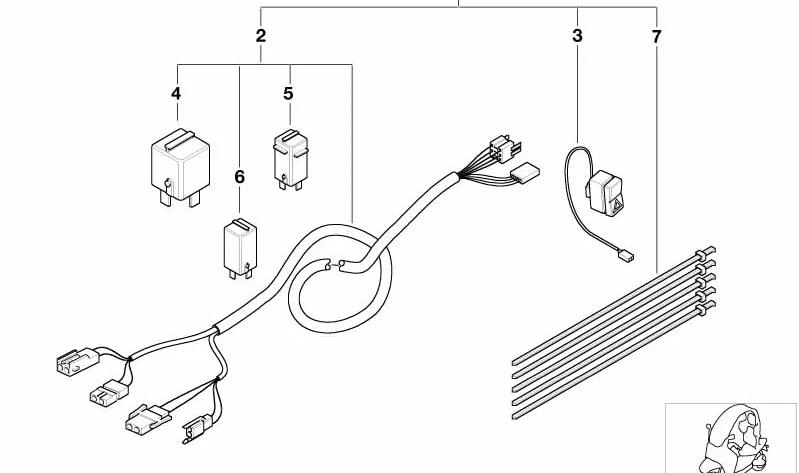 2
3
7
4
5
6