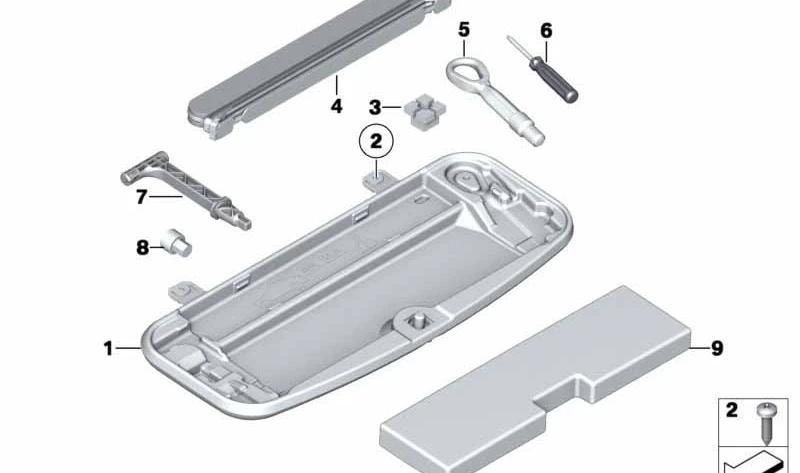 5
6
4
3
2
7
8
1
9
2