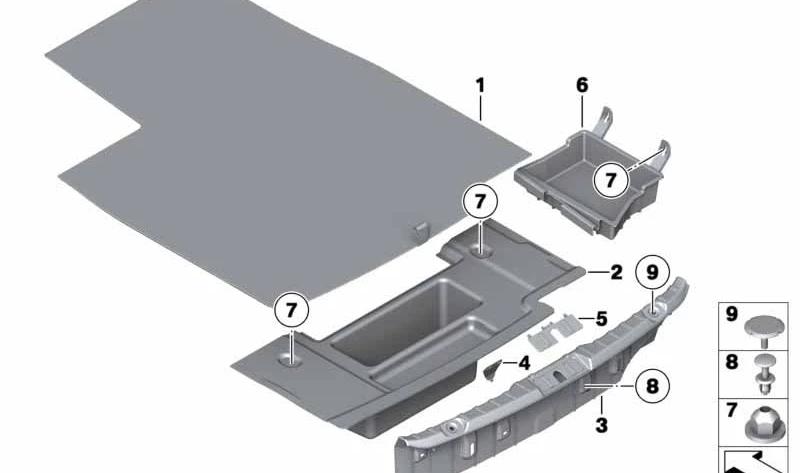 1
6
7
7
2
9
7
5
4
8
3
9
8
7