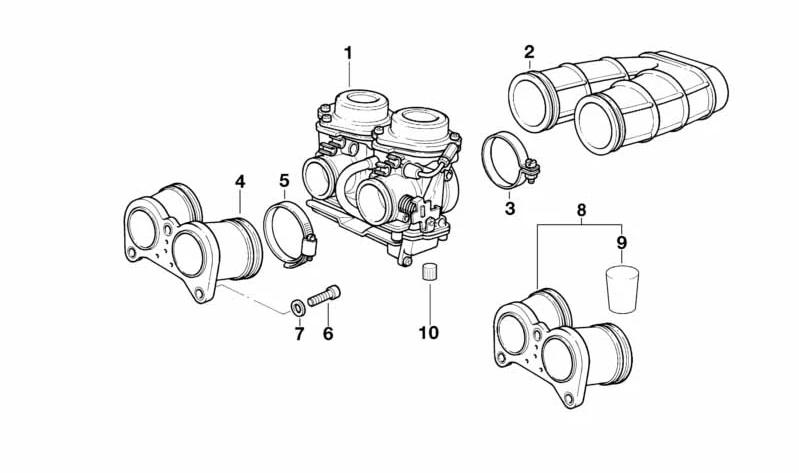 1
2
4
5
3
8
9
7
6
10