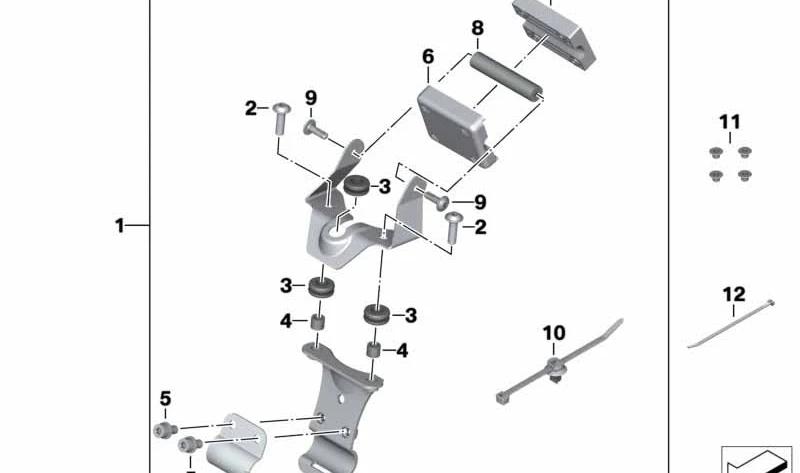 8
6
2
9
11
3
9
1
2
3
3
4
12
4
10
5