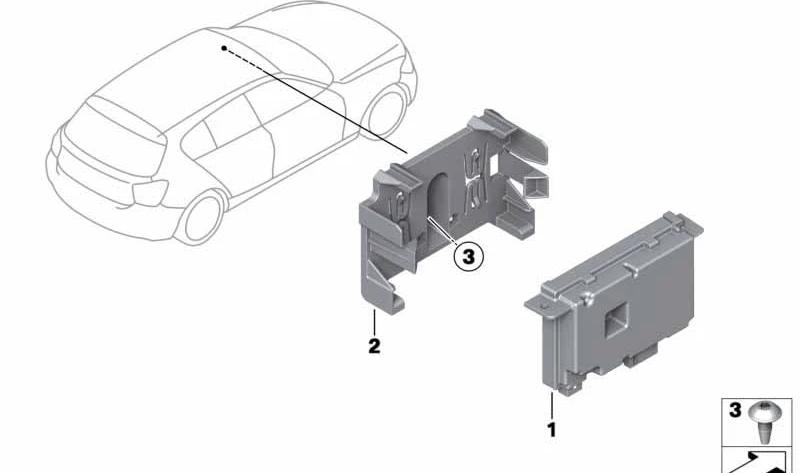 3
2
1
3