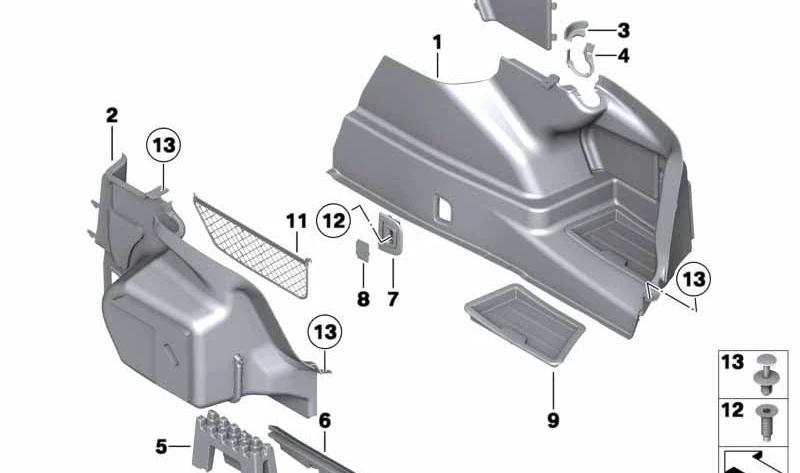 1
3
4
2
13
11
12
8
7
13
13
9
6
5
13
12