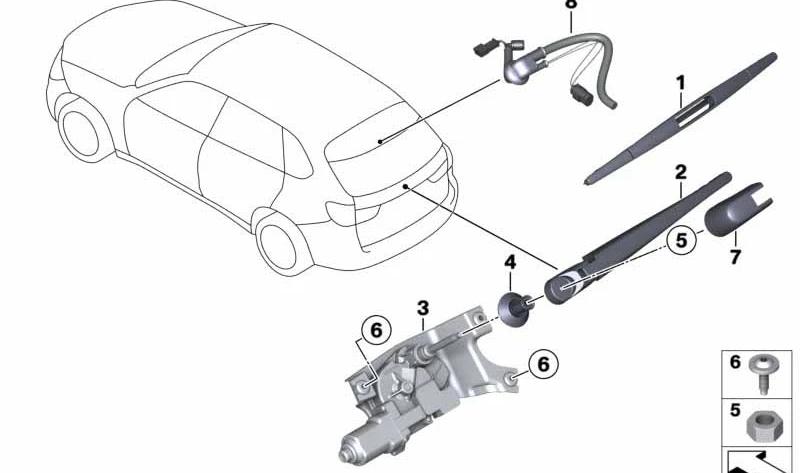 8
1
2
5
7
4
3
6
6
6
5