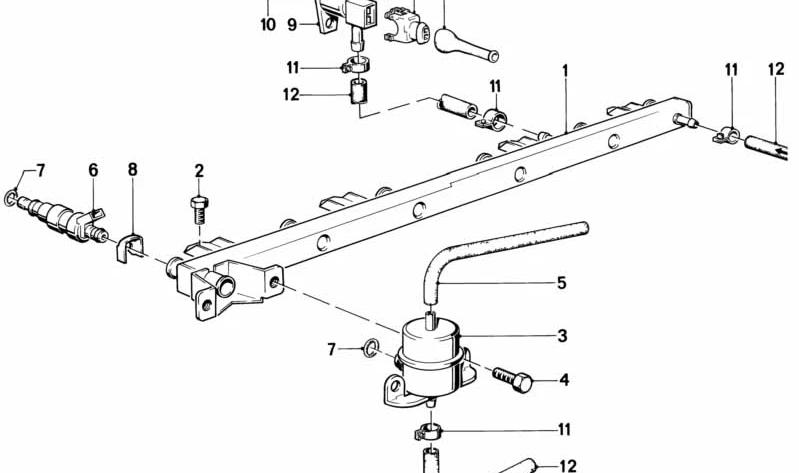 10
9
11
12
11
1
11
12
7
6
8
2
5
3
7
4
11
12