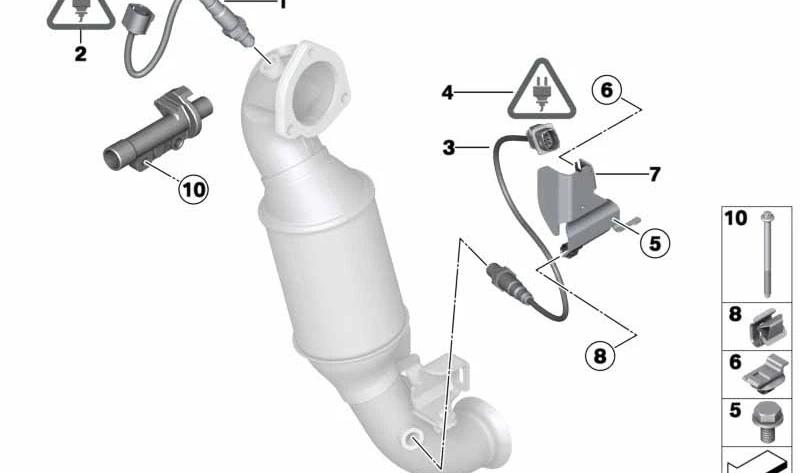 1
2
4
6
3
7
10
5
8
10
8
6
5