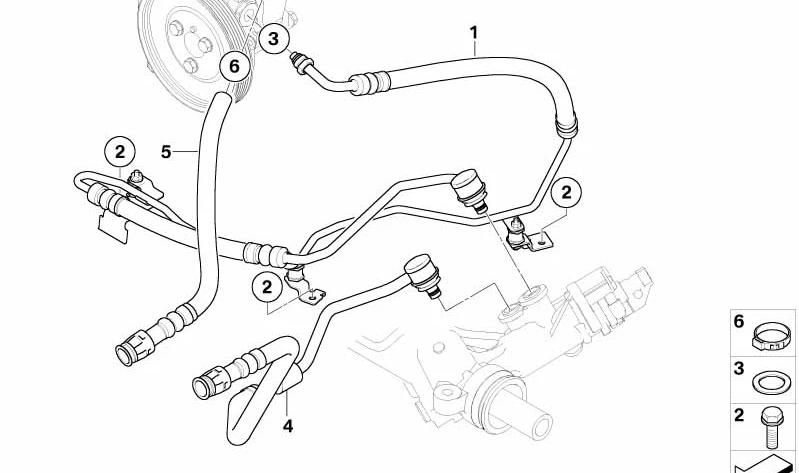 3
1
6
2
5
2
2
4
6
3
2