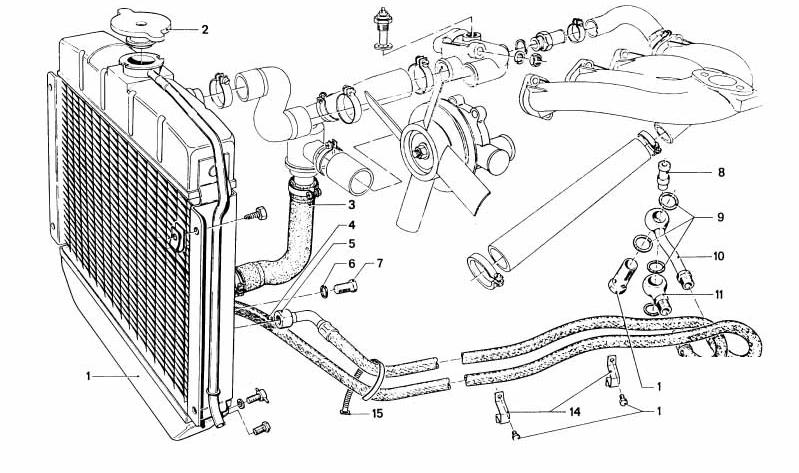 2
3
4
5
6
7
8
9
10
11
1
1
14
1
15