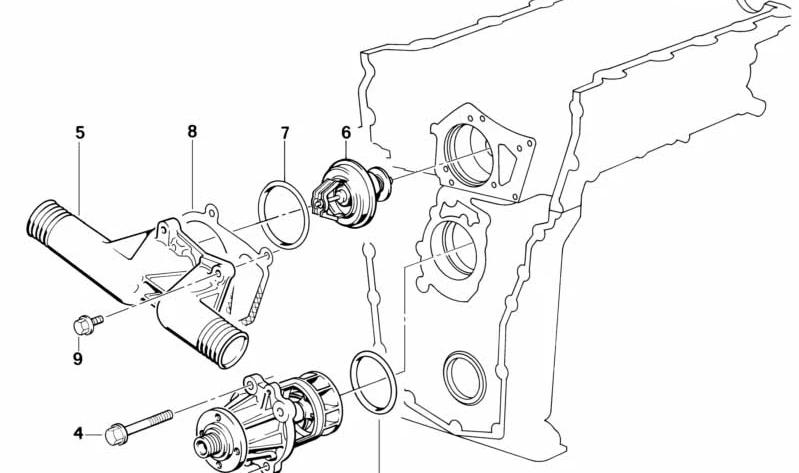 5
8
7
6
9
4