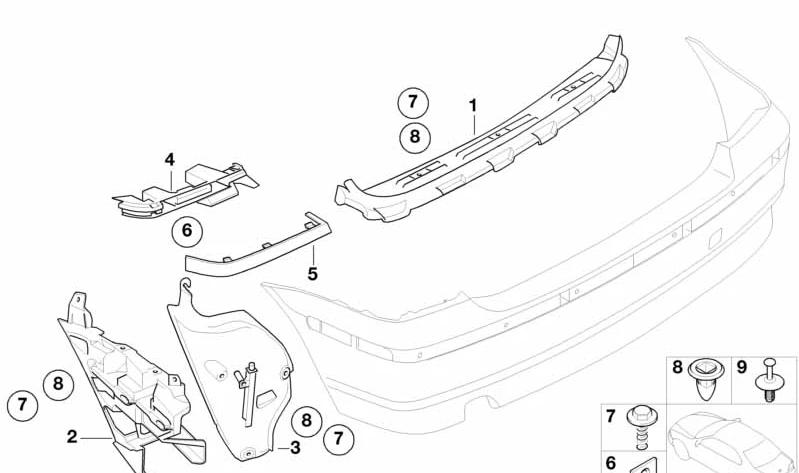 7
8
1
4
6
5
8
7
2
3
8
7
8
9
7
6