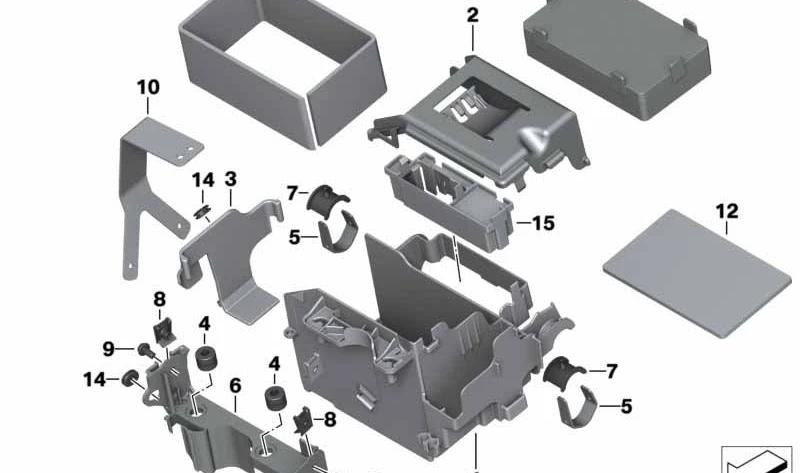 2
10
14
3
7
5
15
12
8
4
9
14
6
4
8
7
5