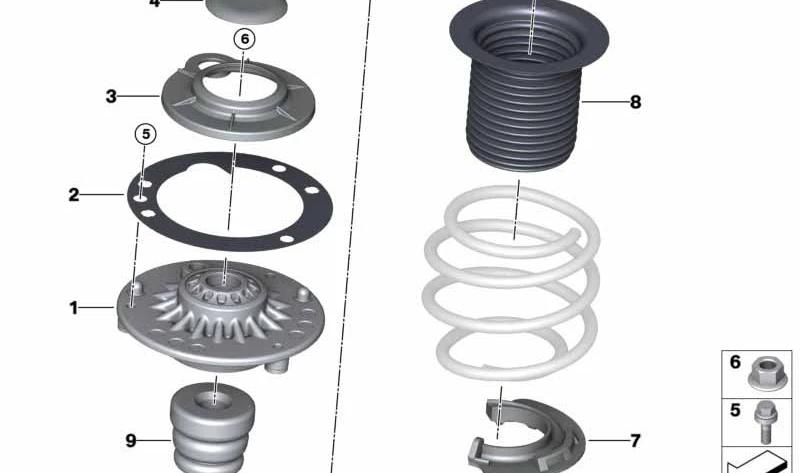 4
6
3
5
2
1
9
8
7
6
5