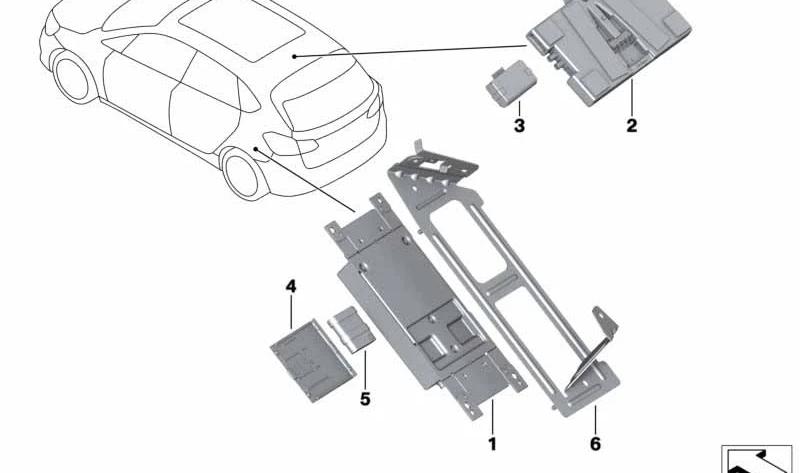 3
2
4
5
1
6