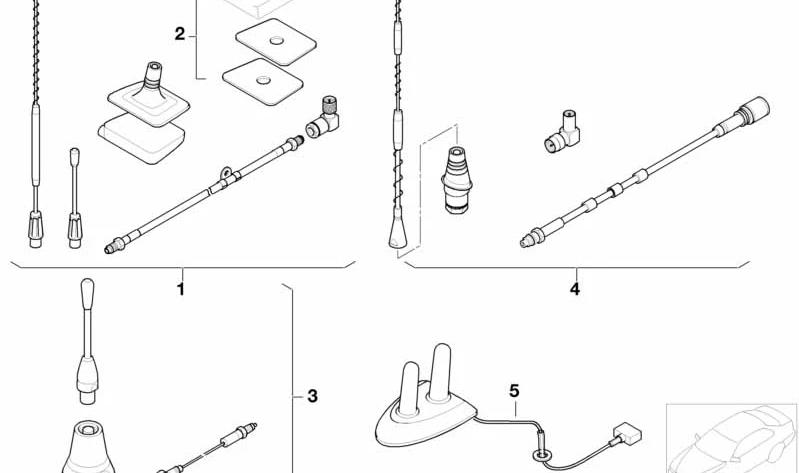 2
1
4
3
5