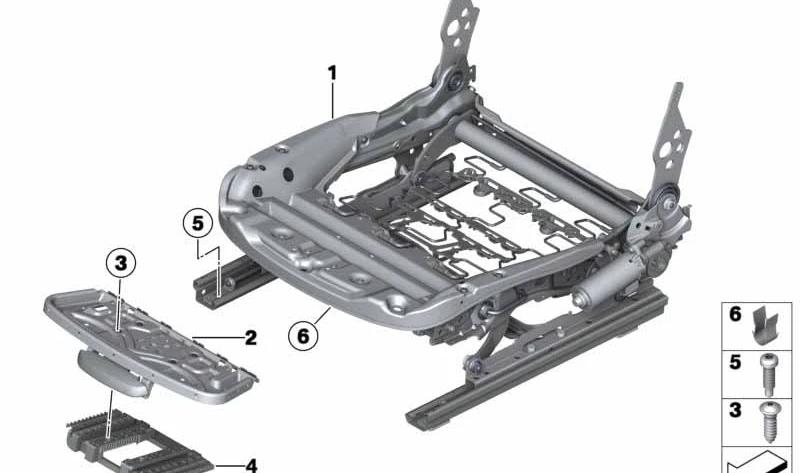 1
5
3
2
6
4
6
5
3