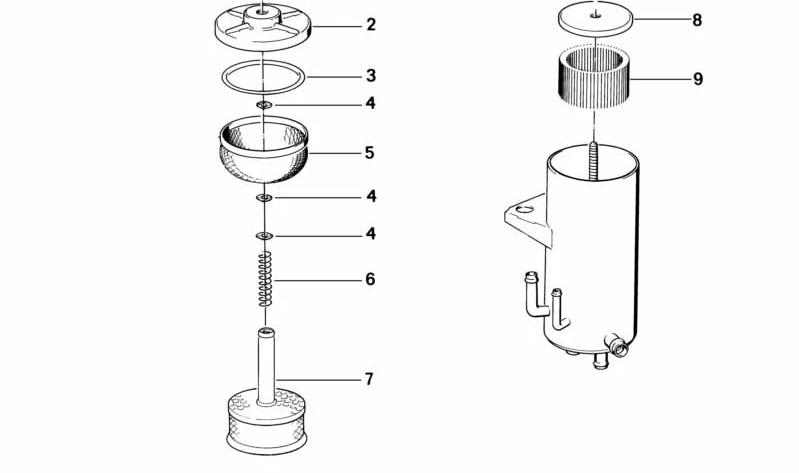 2
3
4
5
4
4
6
7
8
9