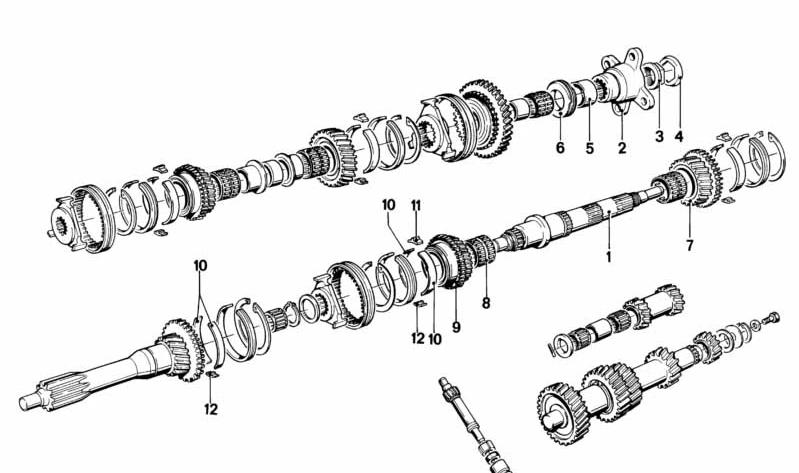 6
5
2
3
4
10
11
1
7
10
8
9
12
10
12