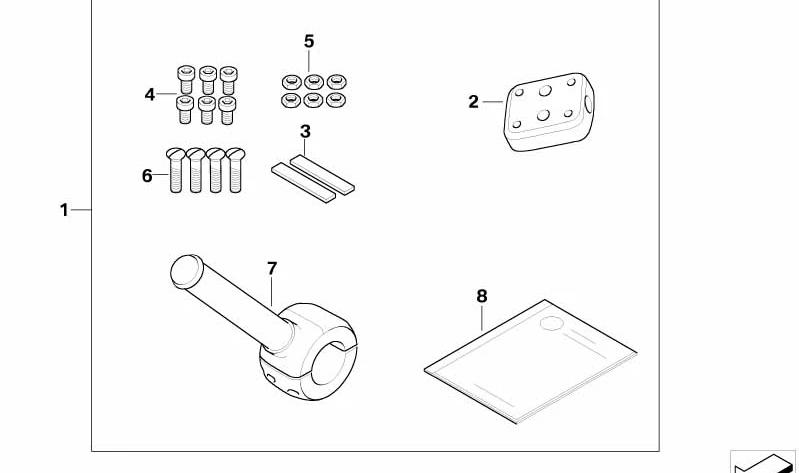 5
4
2
3
6
1
7
8