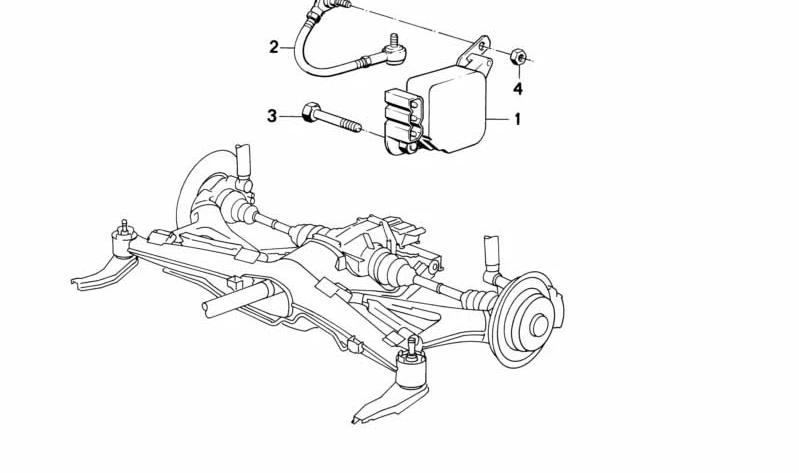 2
4
3
1