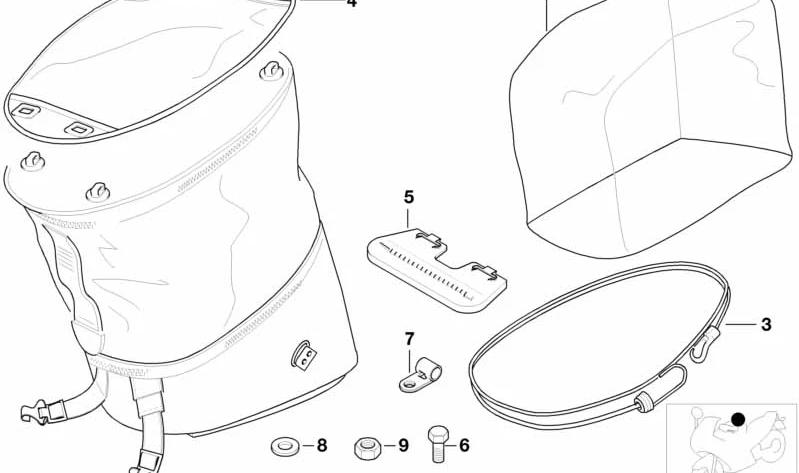 4
5
3
7
8
9
6