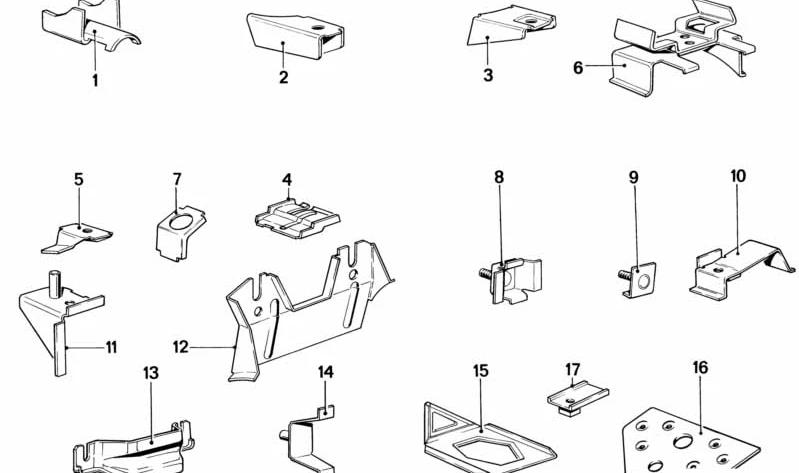 1
2
3
6
5
7
4
8
9
10
11
12
13
14
15
17
16