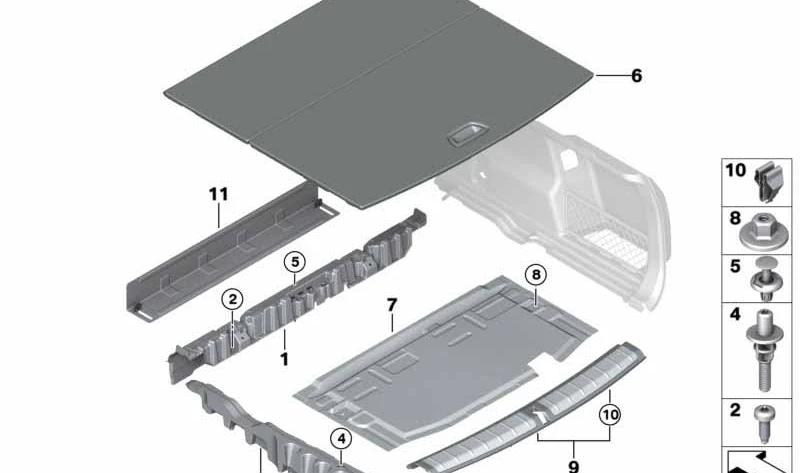 6
11
5
2
1
7
8
4
10
9
10
8
5
4
2