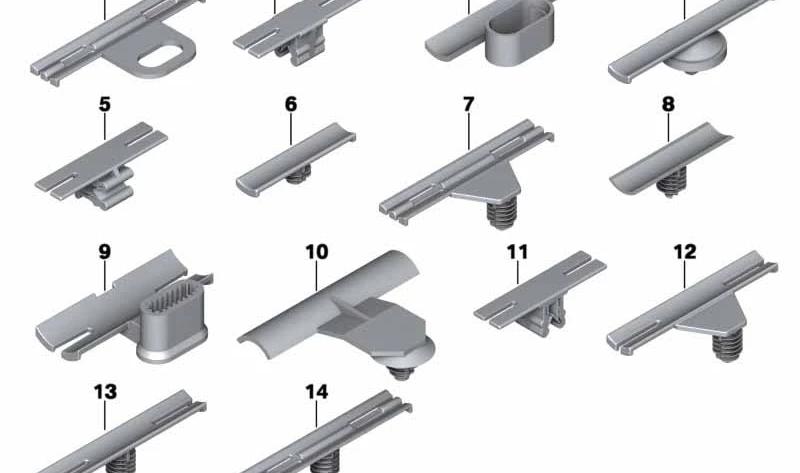 5
6
7
8
9
10
11
12
13
14